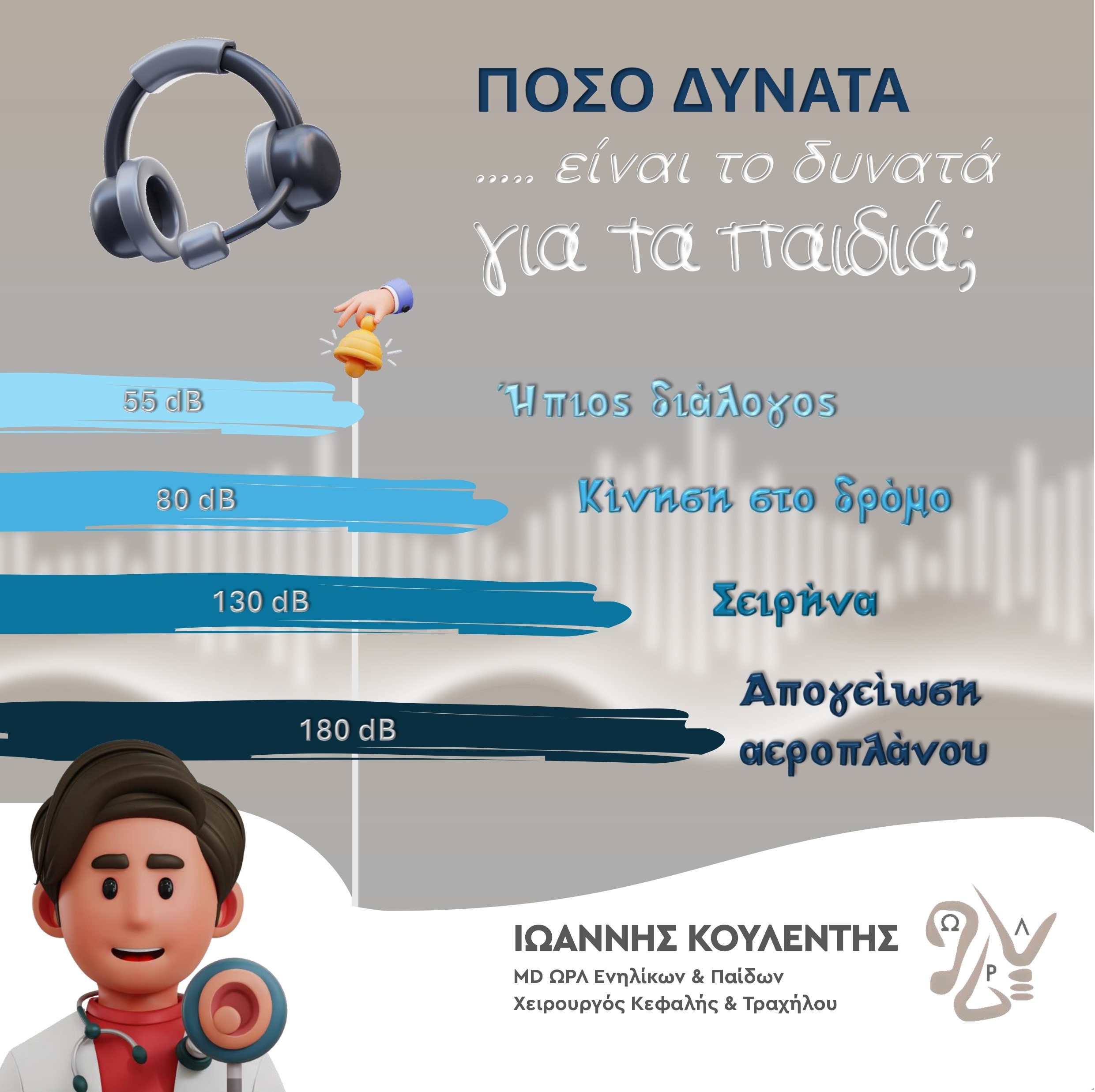 ΠΟΣΟ ΔΥΝΑΤΑ

..... είναι το δυνατά για τα παιδιά;

55 dB

Ήπιος διάλογος

80 dB

Κίνηση στο δρόμο

130 dB

Σειρήνα

180 dB

Απογείωση αεροπλάνου

ΙΩΑΝΝΗΣ ΚΟΥΛΕΝΤΗΣ

MD ΩΡΛ Ενηλίκων & Παίδων

Χειρουργός Κεφαλής & Τραχήλου

Ω Λ Ρ