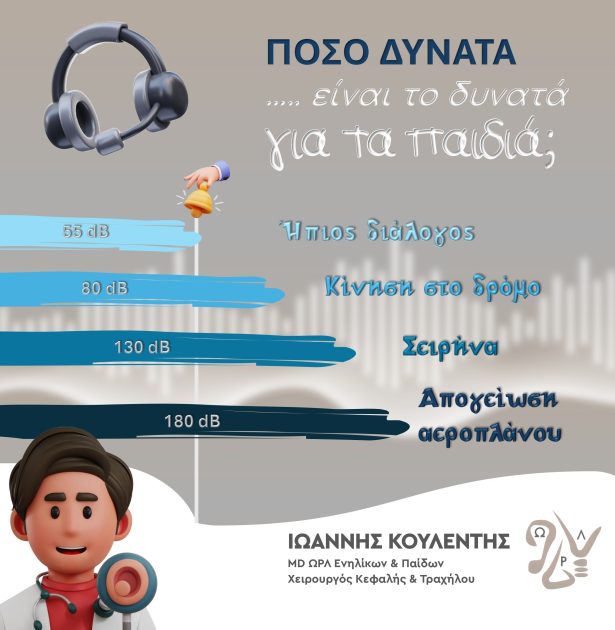 ΠΟΣΟ ΔΥΝΑΤΑ

..... είναι το δυνατά για τα παιδιά;

55 dB

Ήπιος διάλογος

80 dB

Κίνηση στο δρόμο

130 dB

Σειρήνα

180 dB

Απογείωση αεροπλάνου

ΙΩΑΝΝΗΣ ΚΟΥΛΕΝΤΗΣ
MD ΩΡΛ Ενηλίκων & Παίδων
Χειρουργός Κεφαλής & Τραχήλου

Ω Ρ Λ